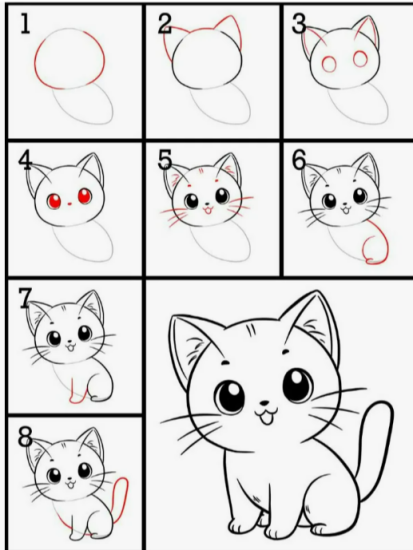 1
2
3
4
5
6
7
8